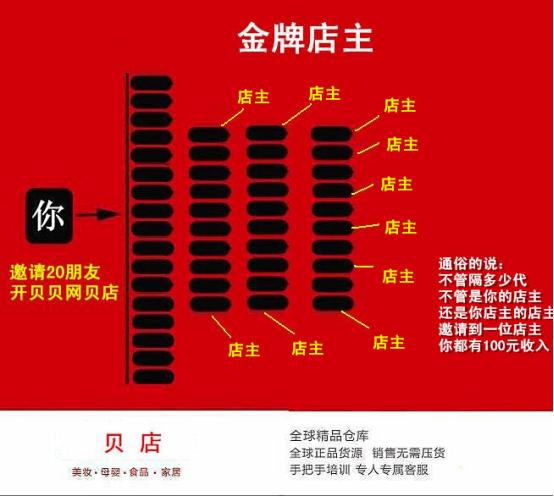 金牌店主

你

邀请20朋友
开贝贝网贝店

店主
店主
店主
店主
店主
店主
店主
店主
店主
店主

通俗的说：
不管隔多少代
不管是你的店主
还是你店主的店主
邀请到一位店主
你都有100元收入

贝 店
美妆·母婴·食品·家居

全球精品仓库
全球正品货源 销售无需压货
手把手培训 专人专属客服